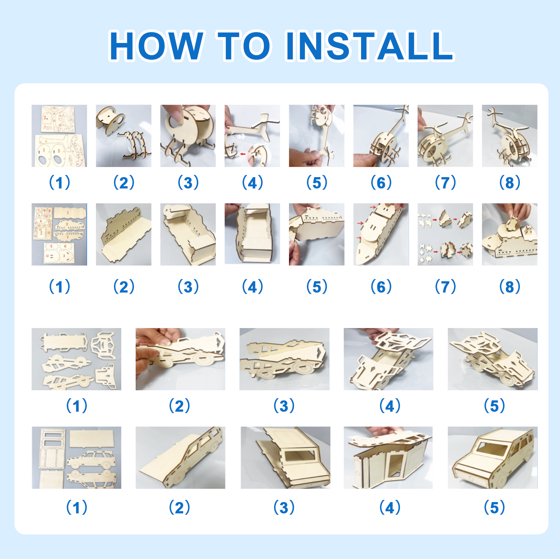 HOW TO INSTALL

(1) (2) (3) (4) (5) (6) (7) (8)

(1) (2) (3) (4) (5) (6) (7) (8)

(1) (2) (3) (4) (5)

(1) (2) (3) (4) (5)